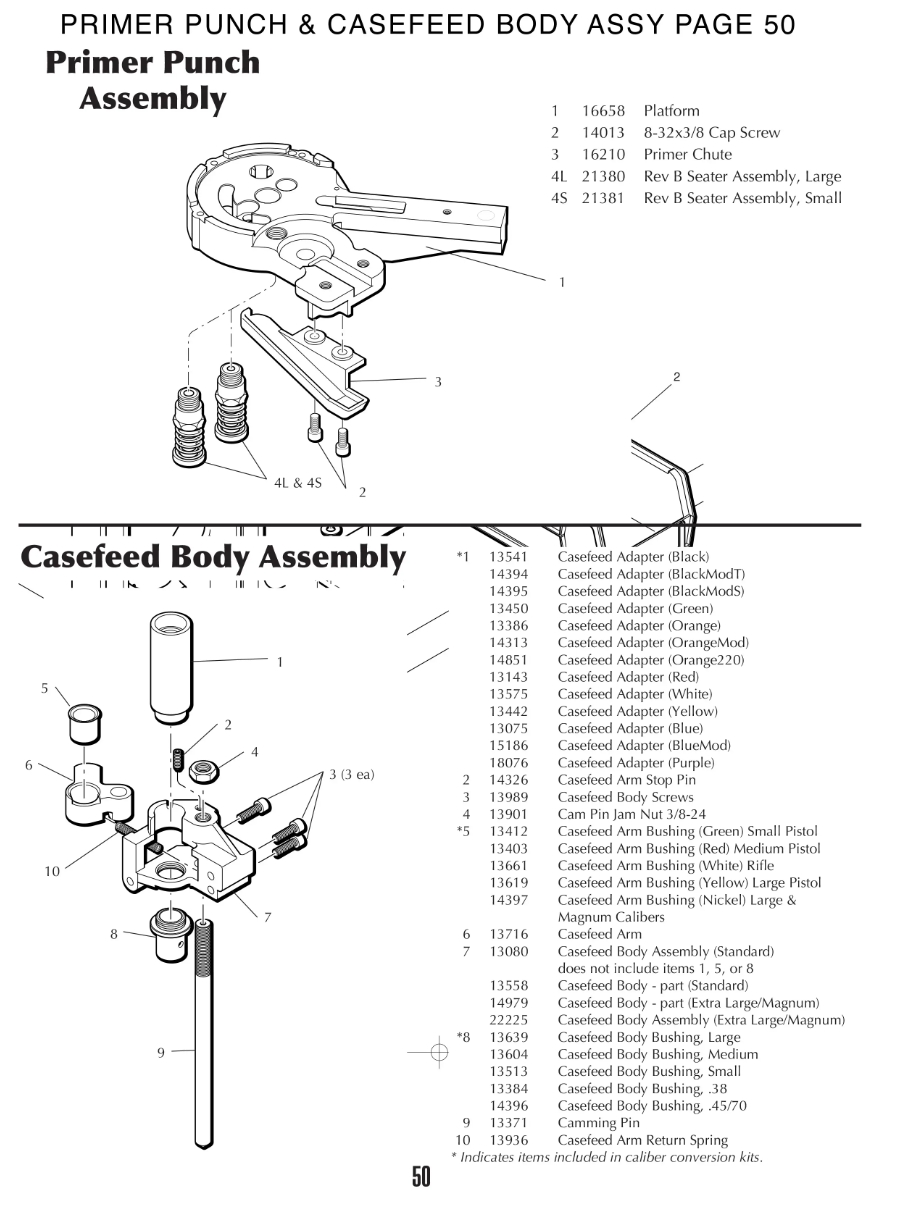 PRIMER PUNCH & CASEFEED BODY ASSY PAGE 50

Primer Punch Assembly

| | | |
|---|---|---|
| 1 | 16658 | Platform |
| 2 | 14013 | 8-32x3/8 Cap Screw |
| 3 | 16210 | Primer Chute |
| 4L | 21380 | Rev B Seater Assembly, Large |
| 4S | 21381 | Rev B Seater Assembly, Small |

1

3

2

4L & 4S

2

Casefeed Body Assembly

1

5

2

4

6

3 (3 ea)

10

7

8

9

| | | |
|---|---|---|
| *1 | 13541 | Casefeed Adapter (Black) |
| | 14394 | Casefeed Adapter (BlackModT) |
| | 14395 | Casefeed Adapter (BlackModS) |
| | 13450 | Casefeed Adapter (Green) |
| | 13386 | Casefeed Adapter (Orange) |
| | 14313 | Casefeed Adapter (OrangeMod) |
| | 14851 | Casefeed Adapter (Orange220) |
| | 13143 | Casefeed Adapter (Red) |
| | 13575 | Casefeed Adapter (White) |
| | 13442 | Casefeed Adapter (Yellow) |
| | 13075 | Casefeed Adapter (Blue) |
| | 15186 | Casefeed Adapter (BlueMod) |
| | 18076 | Casefeed Adapter (Purple) |
| 2 | 14326 | Casefeed Arm Stop Pin |
| 3 | 13989 | Casefeed Body Screws |
| 4 | 13901 | Cam Pin Jam Nut 3/8-24 |
| *5 | 13412 | Casefeed Arm Bushing (Green) Small Pistol |
| | 13403 | Casefeed Arm Bushing (Red) Medium Pistol |
| | 13661 | Casefeed Arm Bushing (White) Rifle |
| | 13619 | Casefeed Arm Bushing (Yellow) Large Pistol |
| | 14397 | Casefeed Arm Bushing (Nickel) Large & Magnum Calibers |
| 6 | 13716 | Casefeed Arm |
| 7 | 13080 | Casefeed Body Assembly (Standard) does not include items 1, 5, or 8 |
| | 13558 | Casefeed Body - part (Standard) |
| | 14979 | Casefeed Body - part (Extra Large/Magnum) |
| | 22225 | Casefeed Body Assembly (Extra Large/Magnum) |
| *8 | 13639 | Casefeed Body Bushing, Large |
| | 13604 | Casefeed Body Bushing, Medium |
| | 13513 | Casefeed Body Bushing, Small |
| | 13384 | Casefeed Body Bushing, .38 |
| | 14396 | Casefeed Body Bushing, .45/70 |
| 9 | 13371 | Camming Pin |
| 10 | 13936 | Casefeed Arm Return Spring |

* Indicates items included in caliber conversion kits.

50