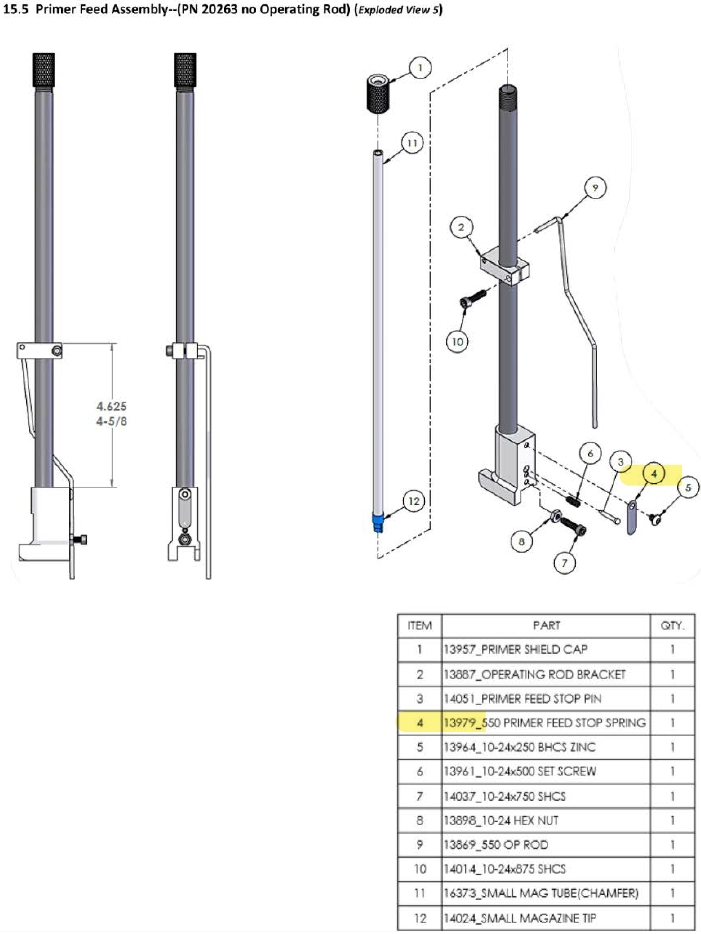 15.5 Primer Feed Assembly--(PN 20263 no Operating Rod) (Exploded View 5)

4.625
4-5/8

1
11
9
2
10
6
3
4
5
12
8
7

| ITEM | PART | QTY. |
|---|---|---|
| 1 | 13957_PRIMER SHIELD CAP | 1 |
| 2 | 13887_OPERATING ROD BRACKET | 1 |
| 3 | 14051_PRIMER FEED STOP PIN | 1 |
| 4 | 13979_550 PRIMER FEED STOP SPRING | 1 |
| 5 | 13964_10-24x250 BHCS ZINC | 1 |
| 6 | 13961_10-24x500 SET SCREW | 1 |
| 7 | 14037_10-24x750 SHCS | 1 |
| 8 | 13898_10-24 HEX NUT | 1 |
| 9 | 13869_550 OP ROD | 1 |
| 10 | 14014_10-24x875 SHCS | 1 |
| 11 | 16373_SMALL MAG TUBE(CHAMFER) | 1 |
| 12 | 14024_SMALL MAGAZINE TIP | 1 |