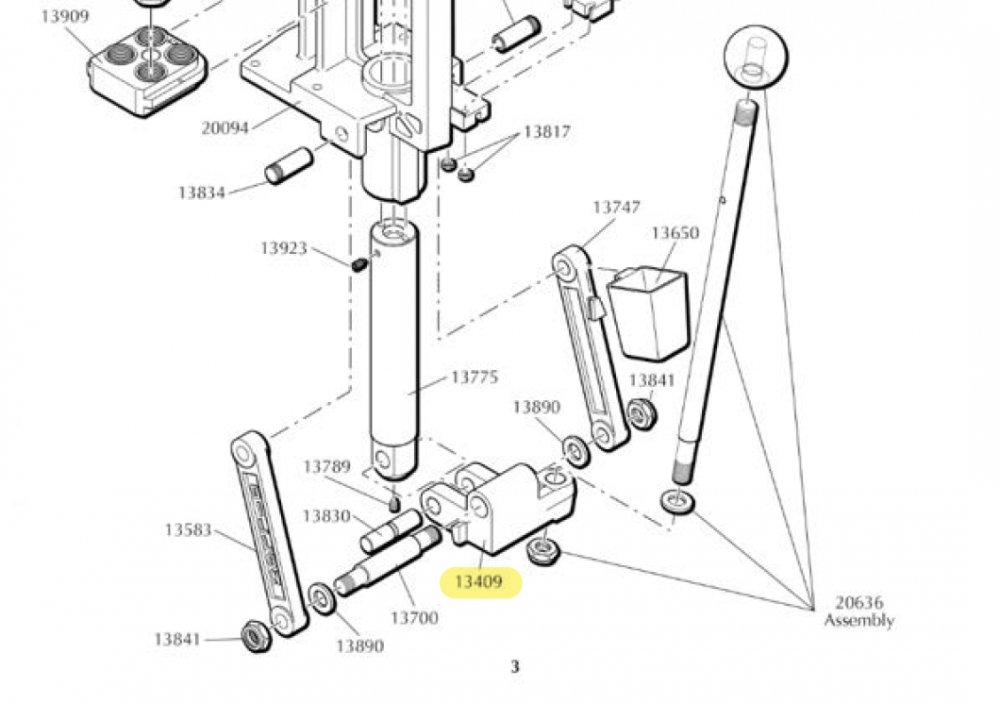 13909

20094

13817

13834

13747

13650

13923

13775

13841

13890

13789

13830

13583

13409

13700

13841

13890

20636
Assembly

3