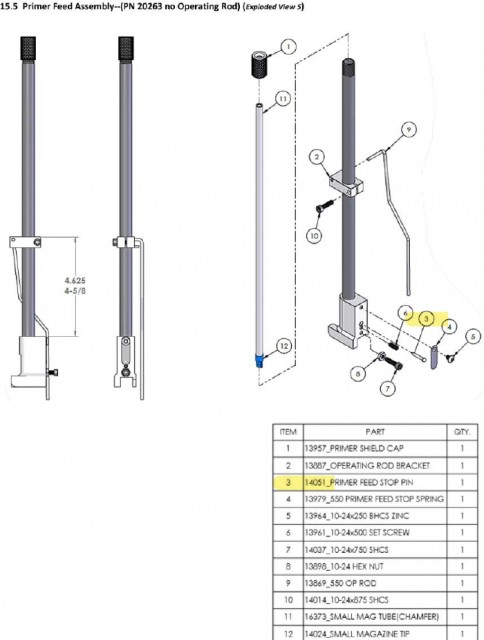 15.5 Primer Feed Assembly--(PN 20263 no Operating Rod) (Exploded View 5)

4.625
4-5/8

1
11
9
2
10
6
3
4
5
12
8
7

| ITEM | PART | QTY. |
|---|---|---|
| 1 | 13957_PRIMER SHIELD CAP | 1 |
| 2 | 13887_OPERATING ROD BRACKET | 1 |
| 3 | 14051_PRIMER FEED STOP PIN | 1 |
| 4 | 13979_550 PRIMER FEED STOP SPRING | 1 |
| 5 | 13964_10-24x250 BHCS ZINC | 1 |
| 6 | 13961_10-24x500 SET SCREW | 1 |
| 7 | 14037_10-24x750 SHCS | 1 |
| 8 | 13898_10-24 HEX NUT | 1 |
| 9 | 13869_550 OP ROD | 1 |
| 10 | 14014_10-24x875 SHCS | 1 |
| 11 | 16373_SMALL MAG TUBE(CHAMFER) | 1 |
| 12 | 14024_SMALL MAGAZINE TIP | 1 |